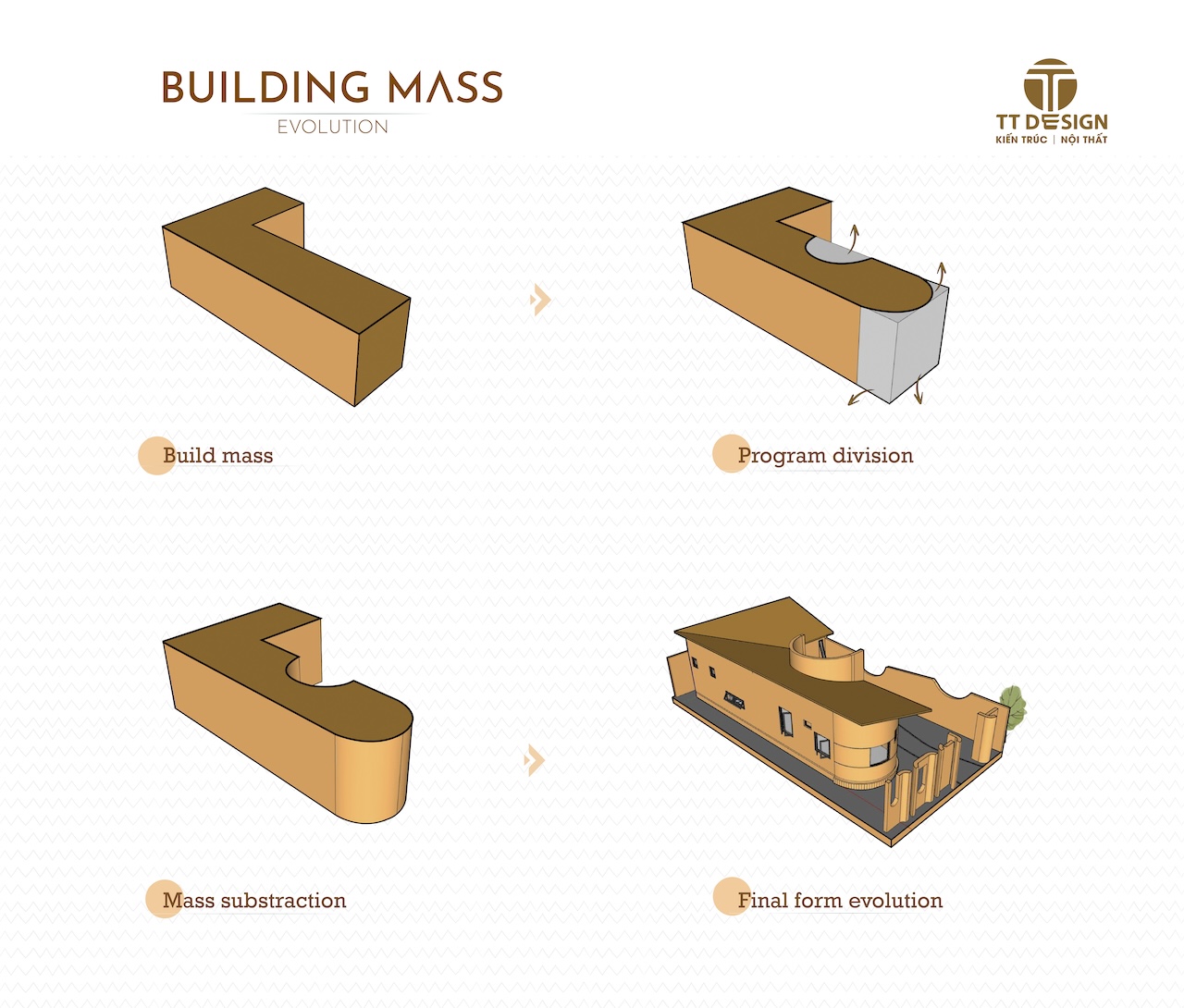 BUILDING MASS
EVOLUTION

TT DESIGN
KIẾN TRÚC | NỘI THẤT

Build mass

Program division

Mass substraction

Final form evolution