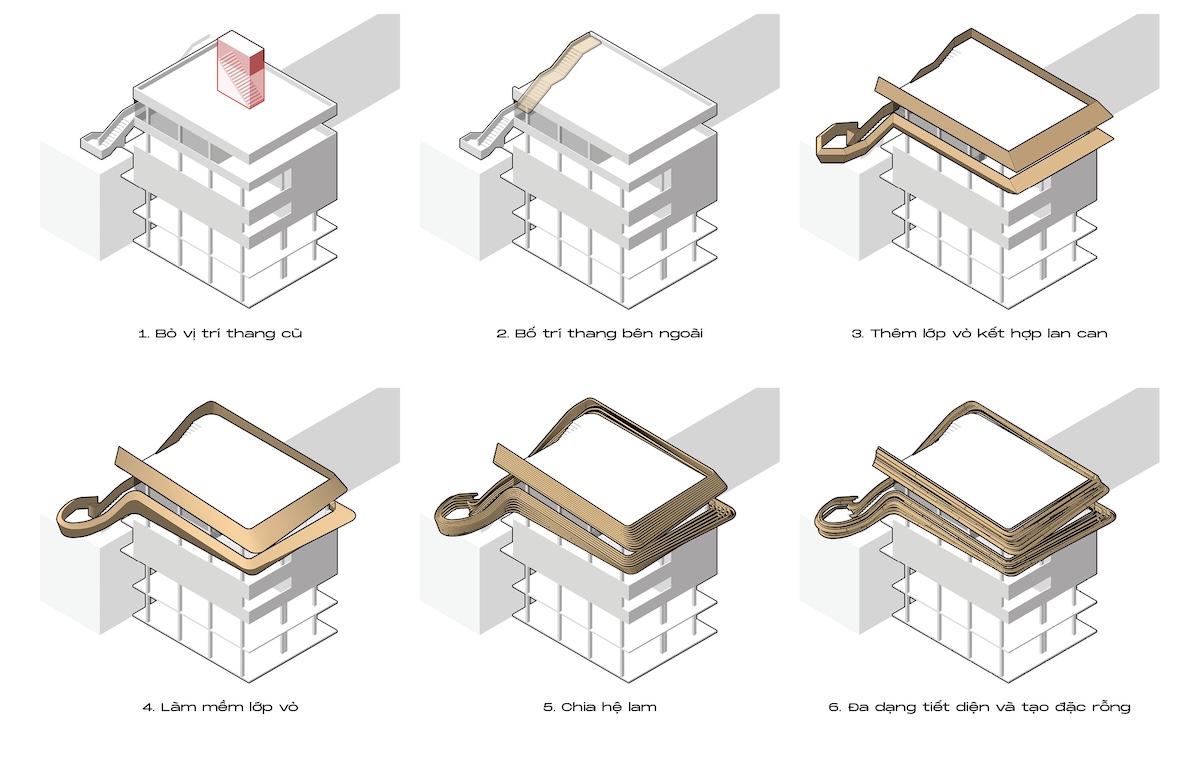 1. Bỏ vị trí thang cũ

2. Bố trí thang bên ngoài

3. Thêm lớp vỏ kết hợp lan can

4. Làm mềm lớp vỏ

5. Chia hệ lam

6. Đa dạng tiết diện và tạo đặc rỗng