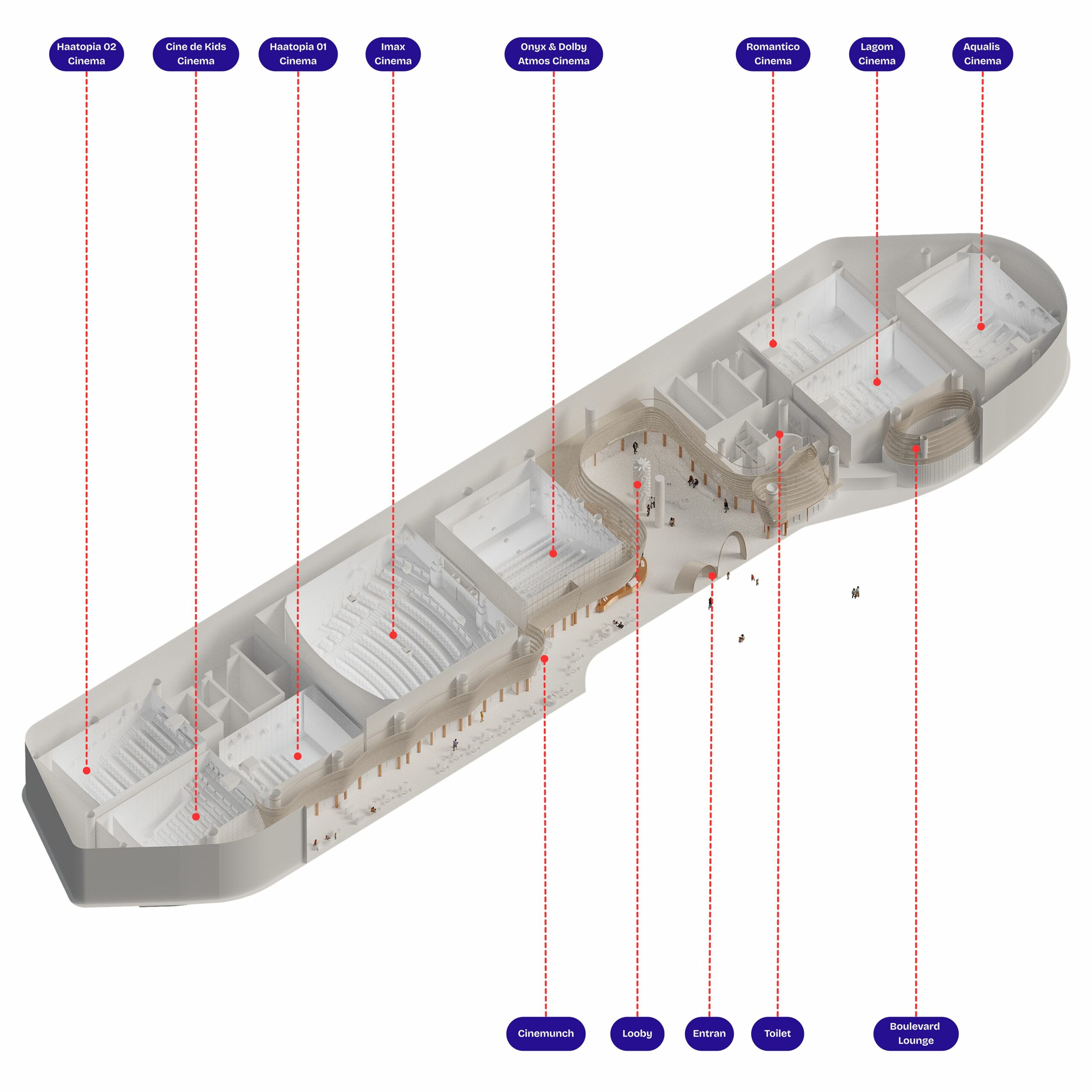 Haatopia 02 Cinema

Cine de Kids Cinema

Haatopia 01 Cinema

Imax Cinema

Onyx & Dolby Atmos Cinema

Romantico Cinema

Lagom Cinema

Aqualis Cinema

Cinemunch

Looby

Entran

Toilet

Boulevard Lounge