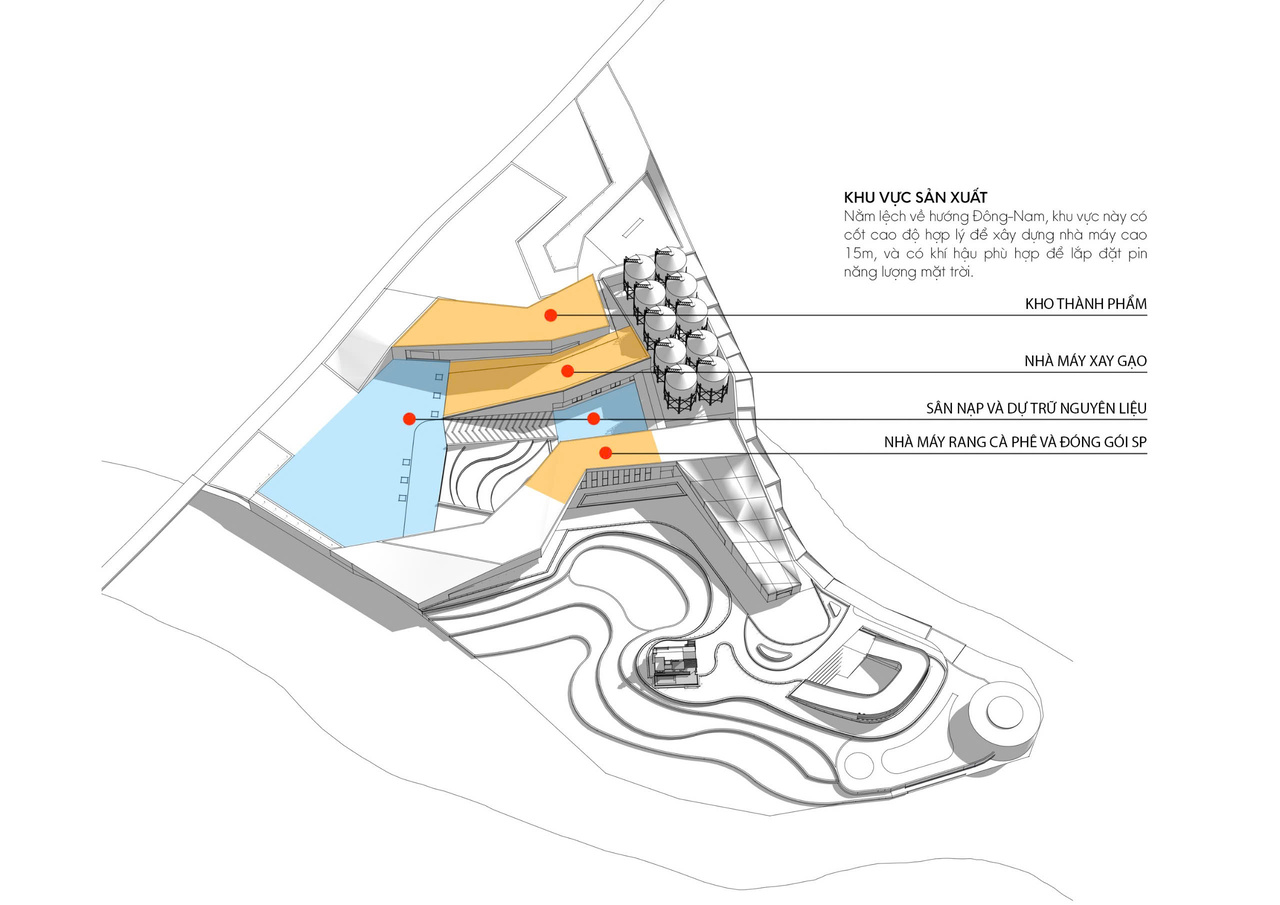 KHU VỰC SẢN XUẤT
Nằm lệch về hướng Đông-Nam, khu vực này có cốt cao độ hợp lý để xây dựng nhà máy cao 15m, và có khí hậu phù hợp để lắp đặt pin năng lượng mặt trời.

KHO THÀNH PHẨM

NHÀ MÁY XAY GẠO

SÂN NẠP VÀ DỰ TRỮ NGUYÊN LIỆU

NHÀ MÁY RANG CÀ PHÊ VÀ ĐÓNG GÓI SP